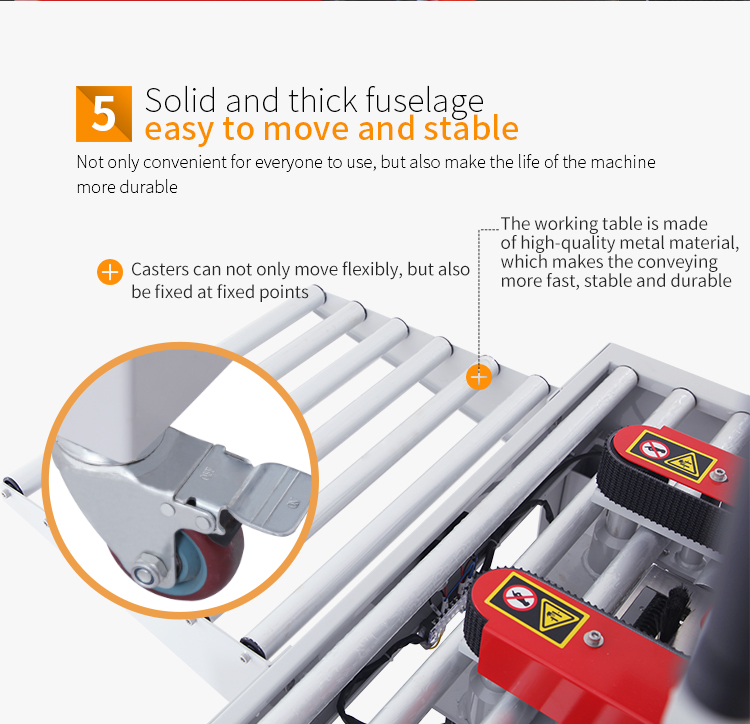 5 Solid and thick fuselage
easy to move and stable

Not only convenient for everyone to use, but also make the life of the machine more durable

Casters can not only move flexibly, but also be fixed at fixed points

The working table is made of high-quality metal material, which makes the conveying more fast, stable and durable