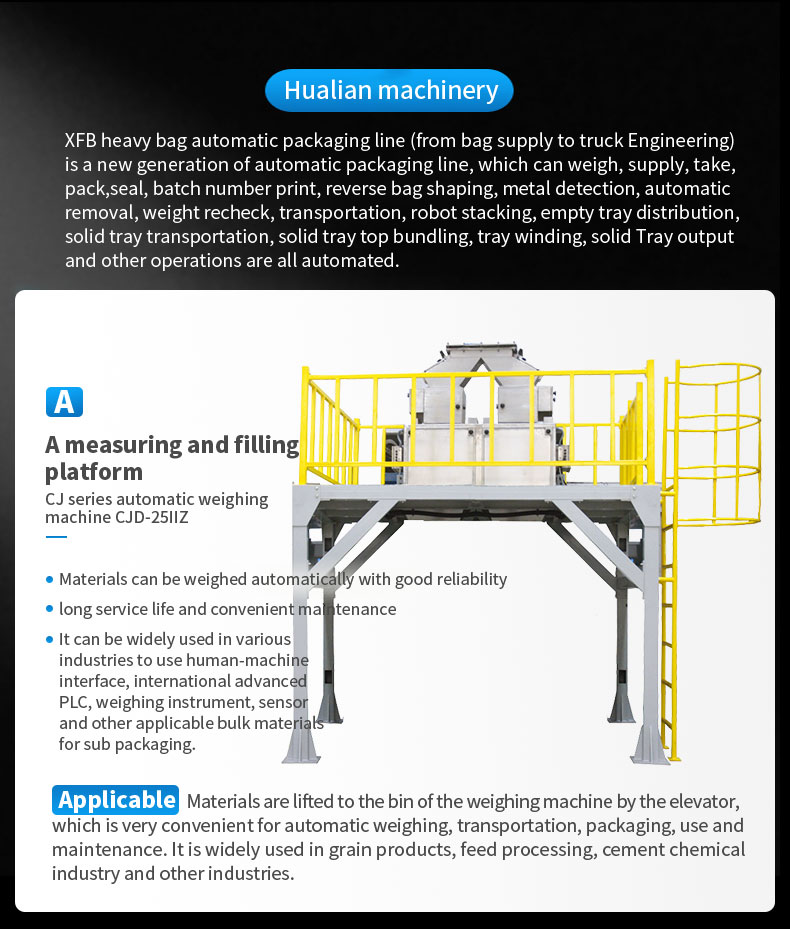 Hualian machinery

XFB heavy bag automatic packaging line (from bag supply to truck Engineering) is a new generation of automatic packaging line, which can weigh, supply, take, pack,seal, batch number print, reverse bag shaping, metal detection, automatic removal, weight recheck, transportation, robot stacking, empty tray distribution, solid tray transportation, solid tray top bundling, tray winding, solid Tray output and other operations are all automated.

A

A measuring and filling platform

CJ series automatic weighing machine CJD-25IIZ

• Materials can be weighed automatically with good reliability
• long service life and convenient maintenance
• It can be widely used in various industries to use human-machine interface, international advanced PLC, weighing instrument, sensor and other applicable bulk materials for sub packaging.

Applicable Materials are lifted to the bin of the weighing machine by the elevator, which is very convenient for automatic weighing, transportation, packaging, use and maintenance. It is widely used in grain products, feed processing, cement chemical industry and other industries.