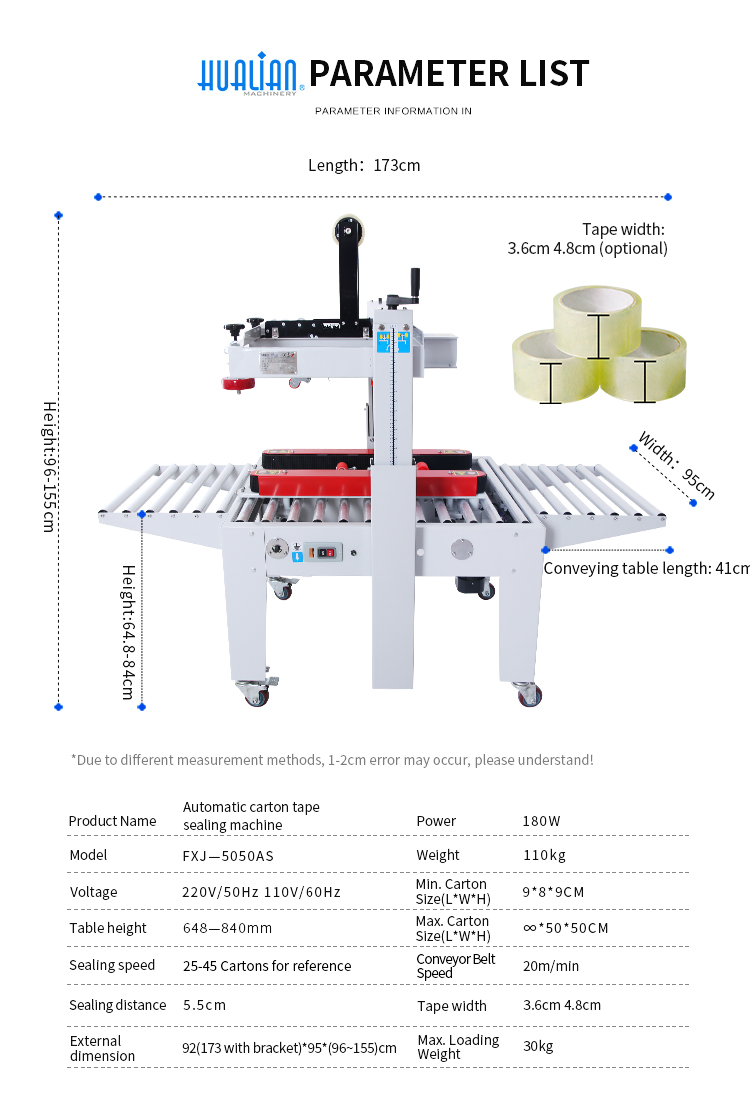 HUALIAN MACHINERY PARAMETER LIST
PARAMETER INFORMATION IN

Length: 173cm

Tape width:
3.6cm 4.8cm (optional)

Height:96-155cm

Width: 95cm

Conveying table length: 41cm

Height:64.8-84cm

*Due to different measurement methods, 1-2cm error may occur, please understand!

| Product Name | Automatic carton tape sealing machine | Power | 180W |
|---|---|---|---|
| Model | FXJ—5050AS | Weight | 110kg |
| Voltage | 220V/50Hz 110V/60Hz | Min. Carton Size(L*W*H) | 9*8*9CM |
| Table height | 648—840mm | Max. Carton Size(L*W*H) | ∞*50*50CM |
| Sealing speed | 25-45 Cartons for reference | Conveyor Belt Speed | 20m/min |
| Sealing distance | 5.5cm | Tape width | 3.6cm 4.8cm |
| External dimension | 92(173 with bracket)*95*(96~155)cm | Max. Loading Weight | 30kg |